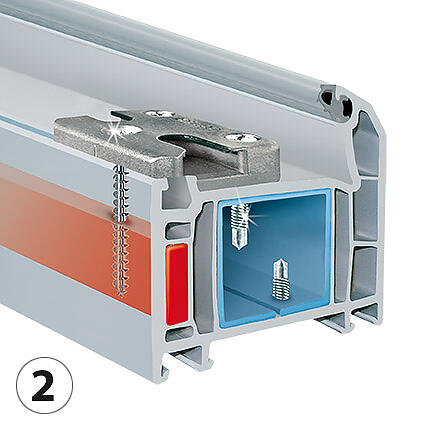 2